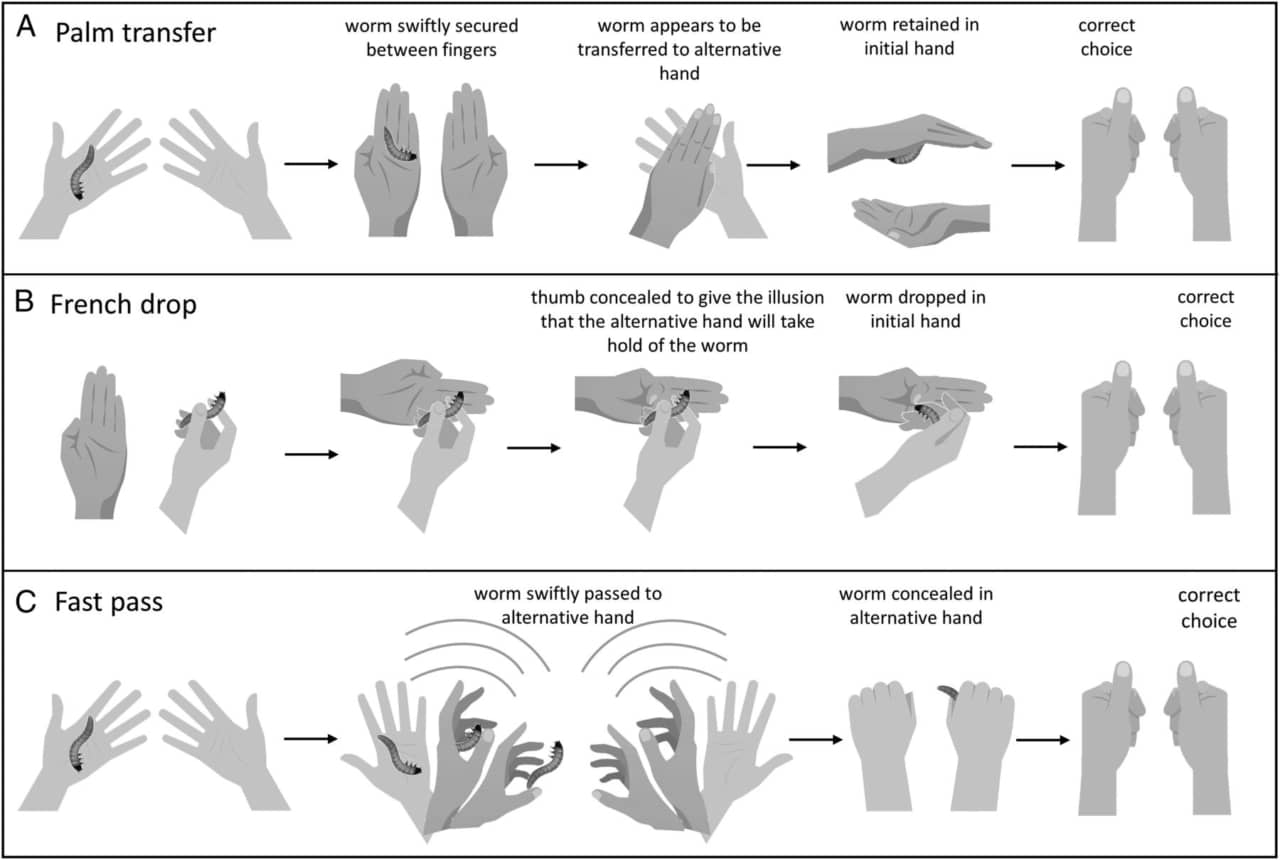 A Palm transfer

worm swiftly secured between fingers

worm appears to be transferred to alternative hand

worm retained in initial hand

correct choice

B French drop

thumb concealed to give the illusion that the alternative hand will take hold of the worm

worm dropped in initial hand

correct choice

C Fast pass

worm swiftly passed to alternative hand

worm concealed in alternative hand

correct choice